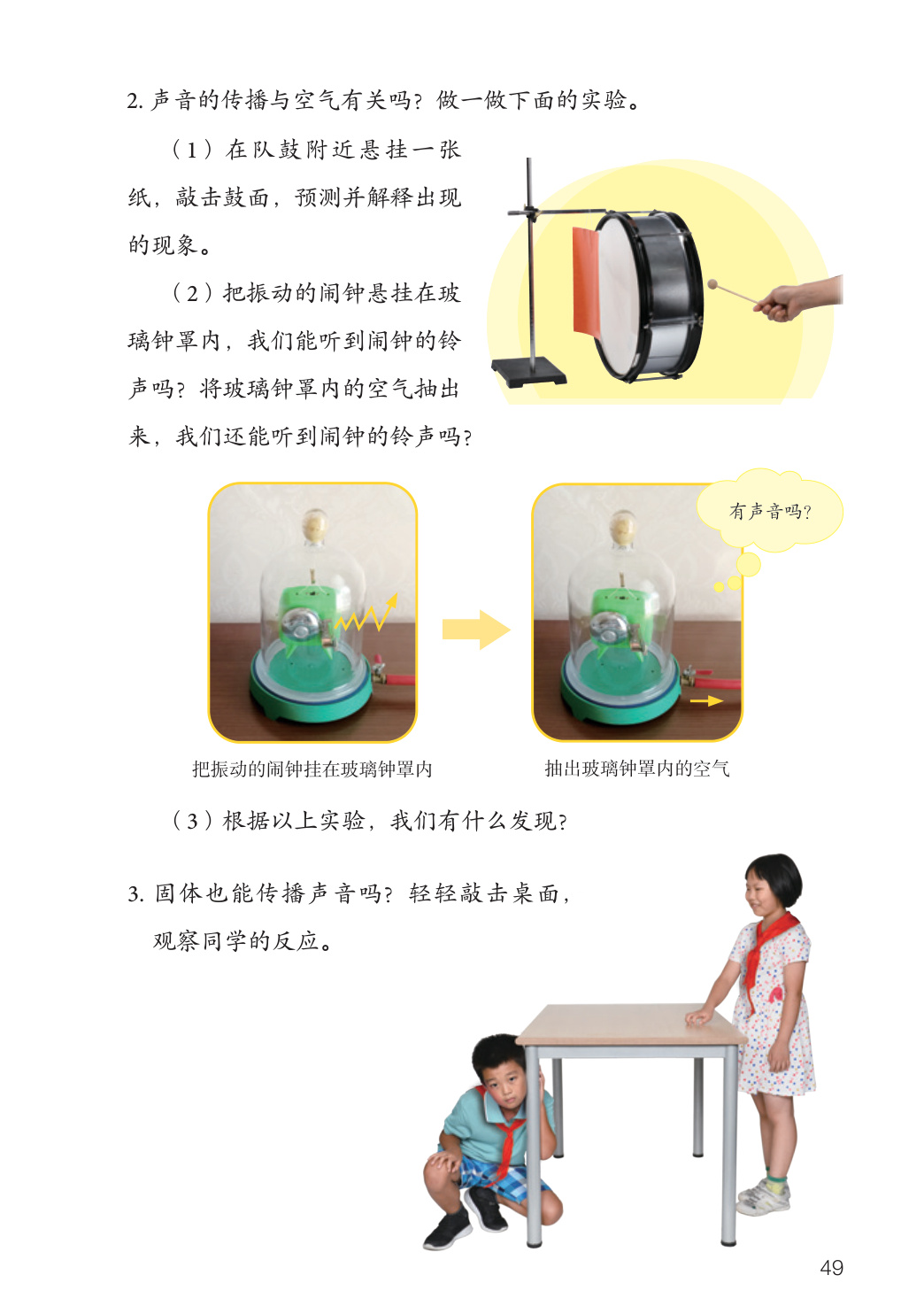 2. 声音的传播与空气有关吗？做一做下面的实验。

（1）在队鼓附近悬挂一张纸，敲击鼓面，预测并解释出现的现象。

（2）把振动的闹钟悬挂在玻璃钟罩内，我们能听到闹钟的铃声吗？将玻璃钟罩内的空气抽出来，我们还能听到闹钟的铃声吗？

有声音吗？

把振动的闹钟挂在玻璃钟罩内

抽出玻璃钟罩内的空气

（3）根据以上实验，我们有什么发现？

3. 固体也能传播声音吗？轻轻敲击桌面，观察同学的反应。

49