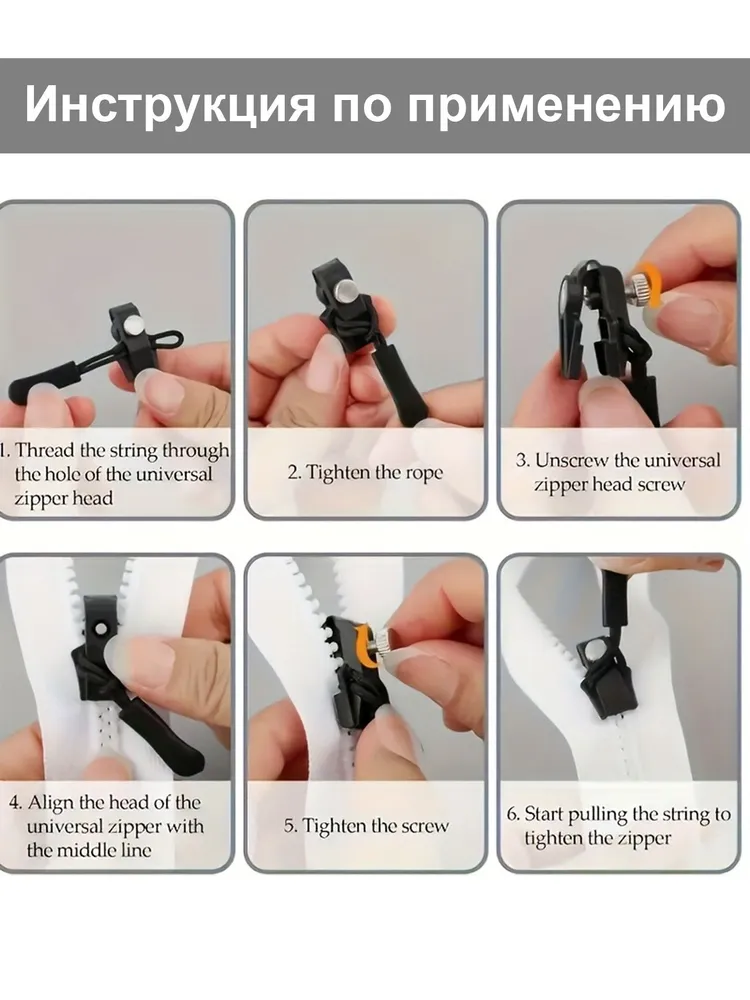 Инструкция по применению

1. Thread the string through the hole of the universal zipper head

2. Tighten the rope

3. Unscrew the universal zipper head screw

4. Align the head of the universal zipper with the middle line

5. Tighten the screw

6. Start pulling the string to tighten the zipper